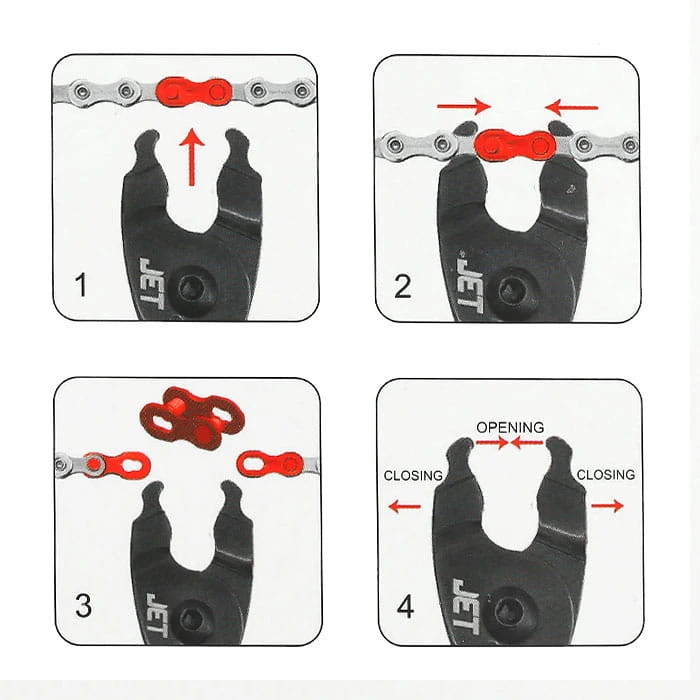 JET

1

JET

2

JET

3

OPENING

CLOSING

CLOSING

JET

4