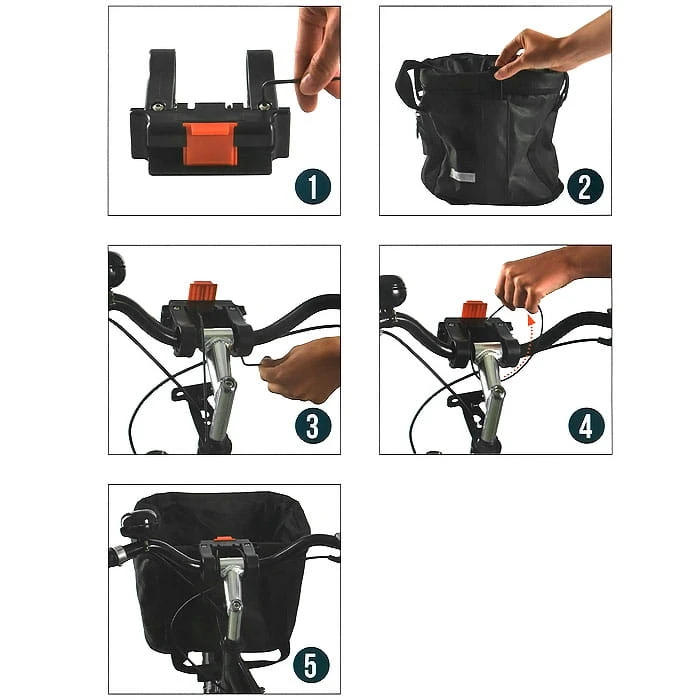 1

2

3

4

5